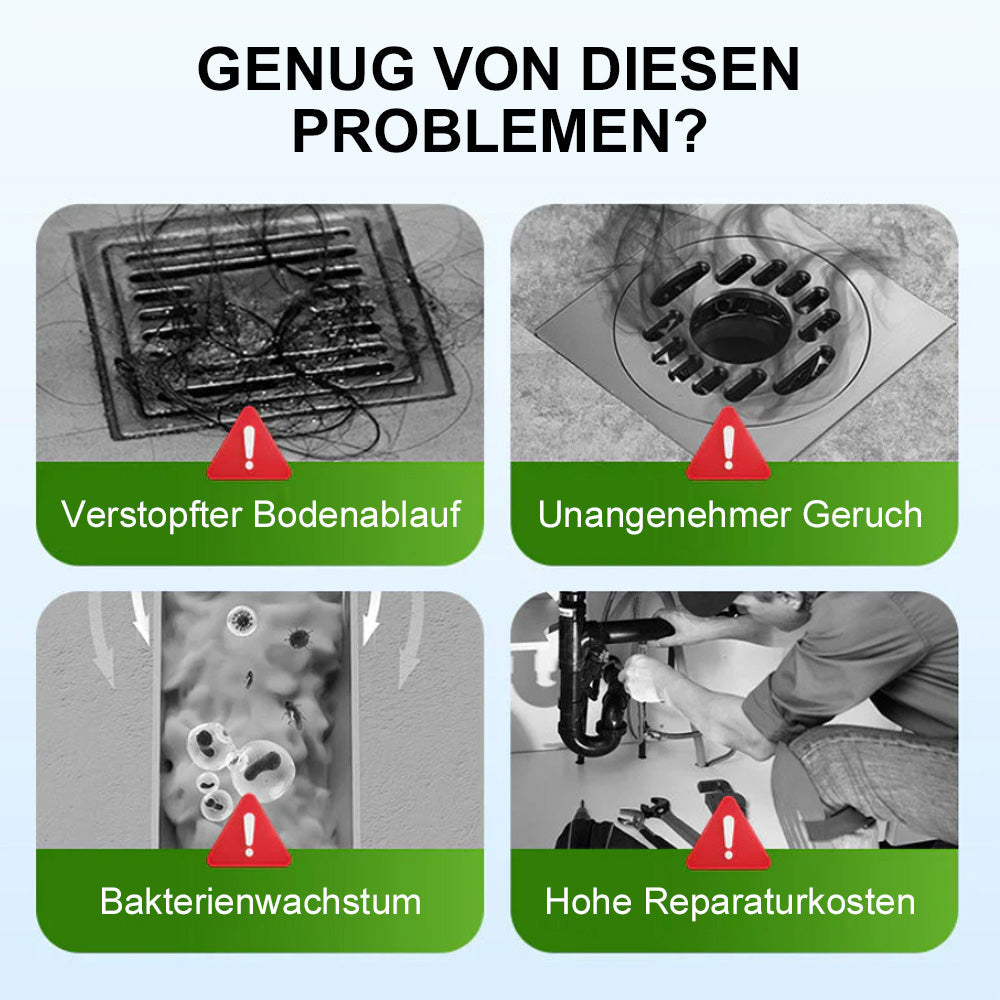 GENUG VON DIESEN PROBLEMEN?

Verstopfter Bodenablauf

Unangenehmer Geruch

Bakterienwachstum

Hohe Reparaturkosten