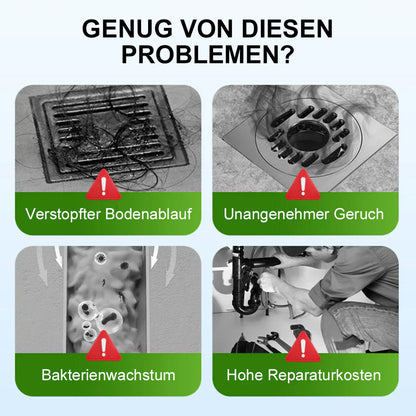 GENUG VON DIESEN PROBLEMEN?

Verstopfter Bodenablauf

Unangenehmer Geruch

Bakterienwachstum

Hohe Reparaturkosten